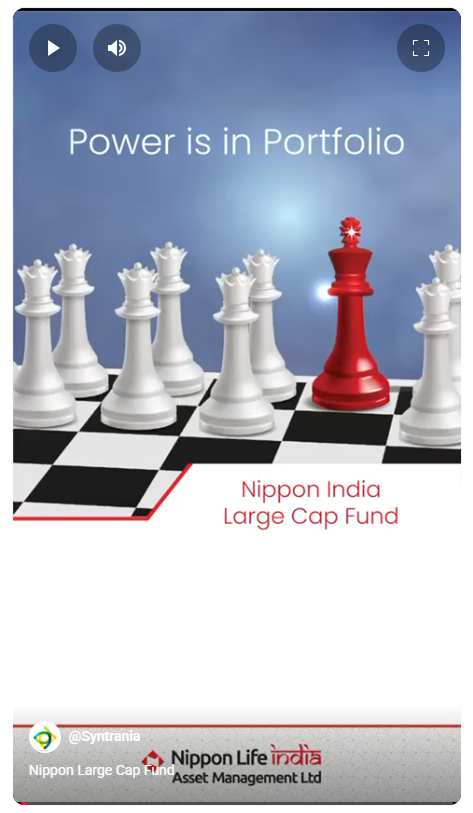 Power is in Portfolio

Nippon India
Large Cap Fund

@Syntrania
Nippon Large Cap Fund

Nippon Life india
Asset Management Ltd